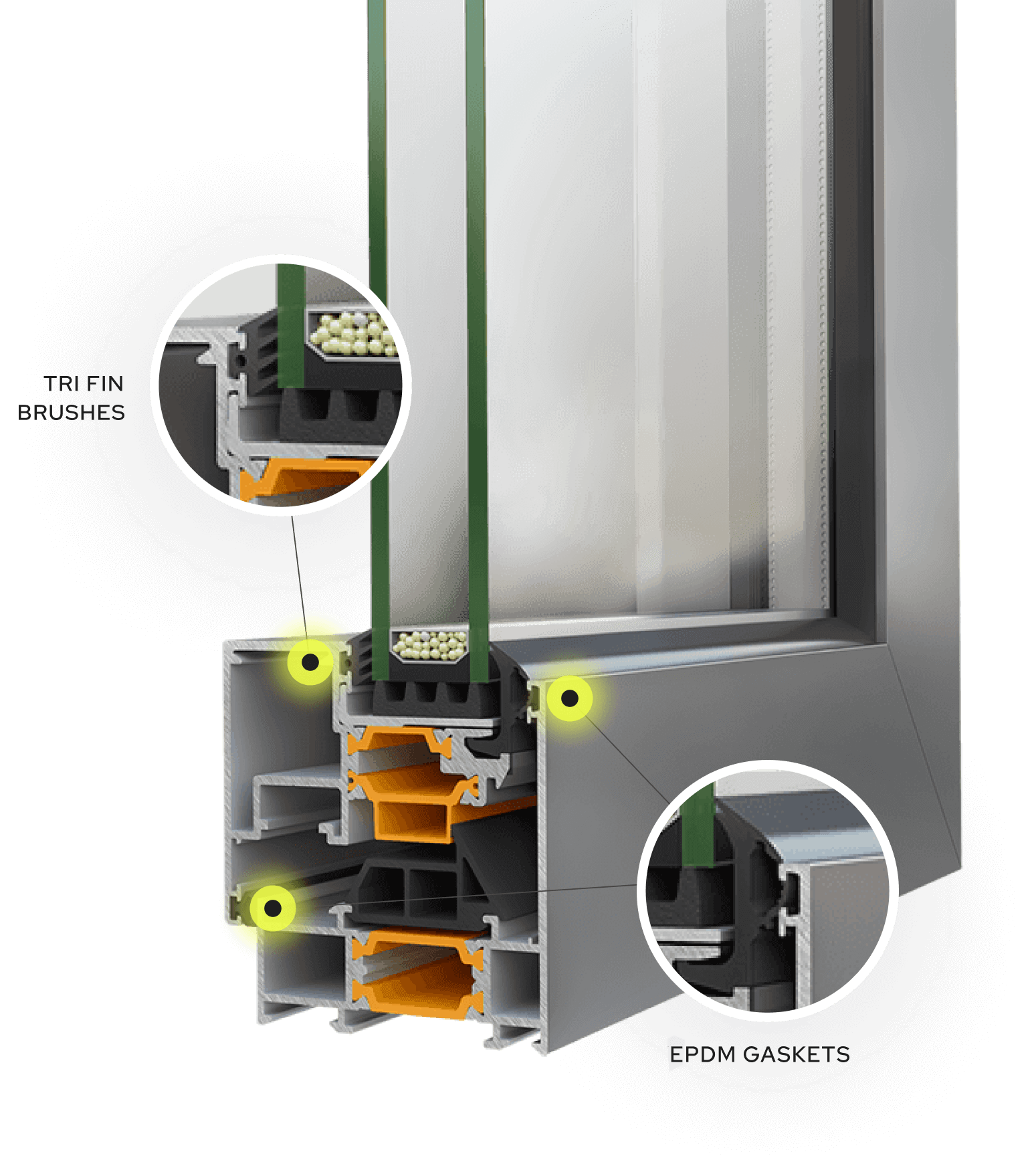 TRI FIN BRUSHES

EPDM GASKETS